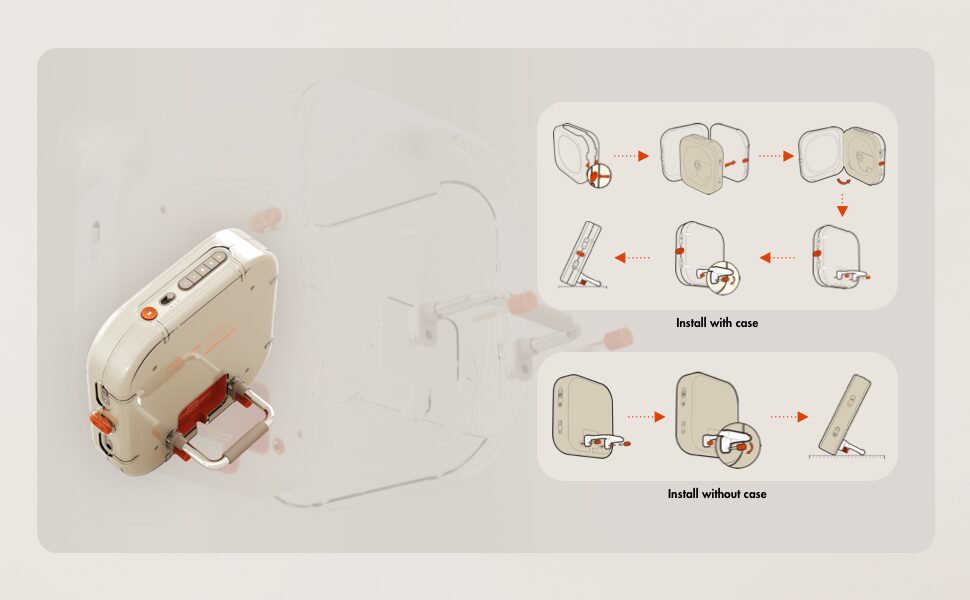 Install with case

Install without case