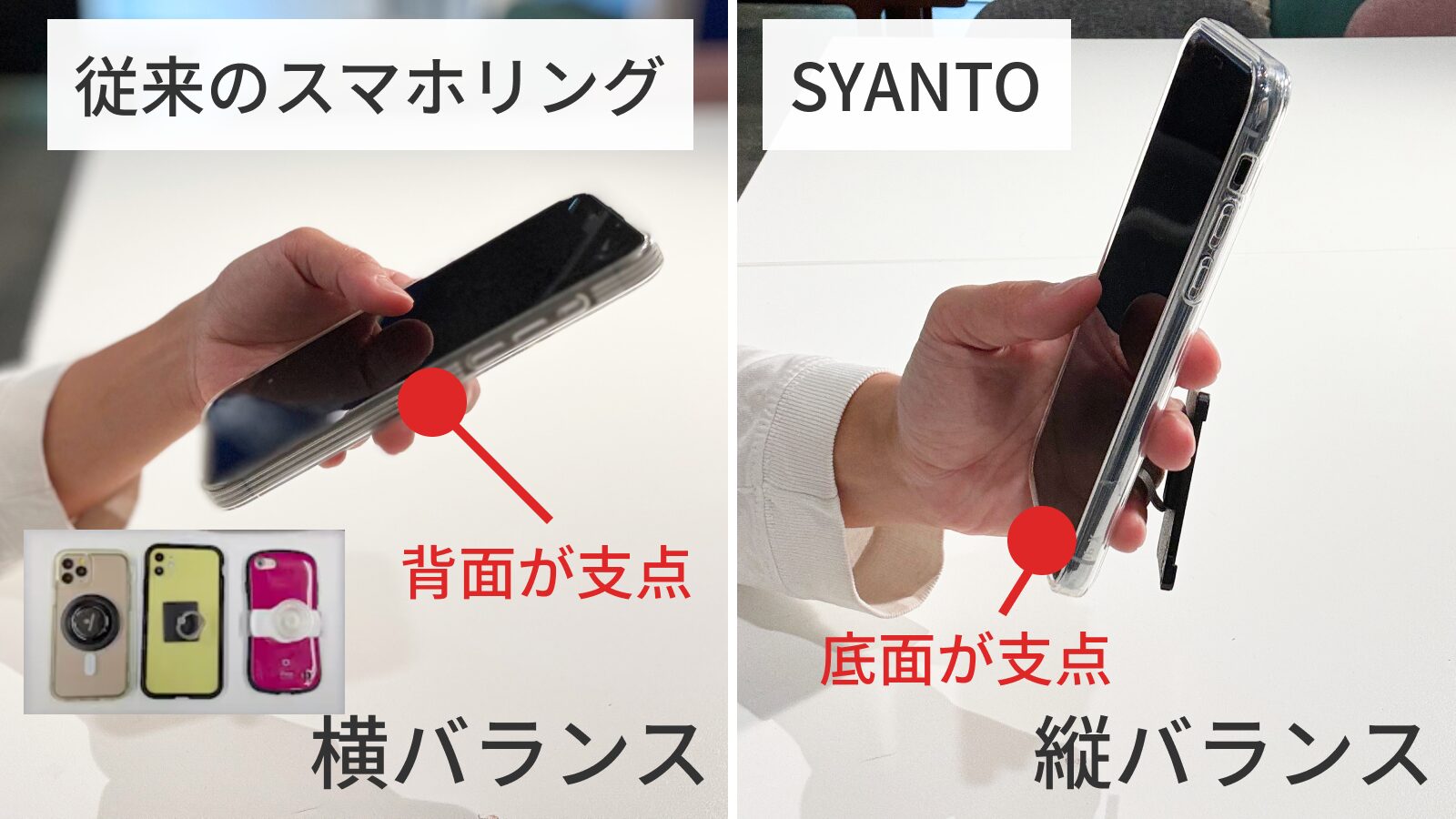 従来のスマホリング

背面が支点

横バランス

SYANTO

底面が支点

縦バランス