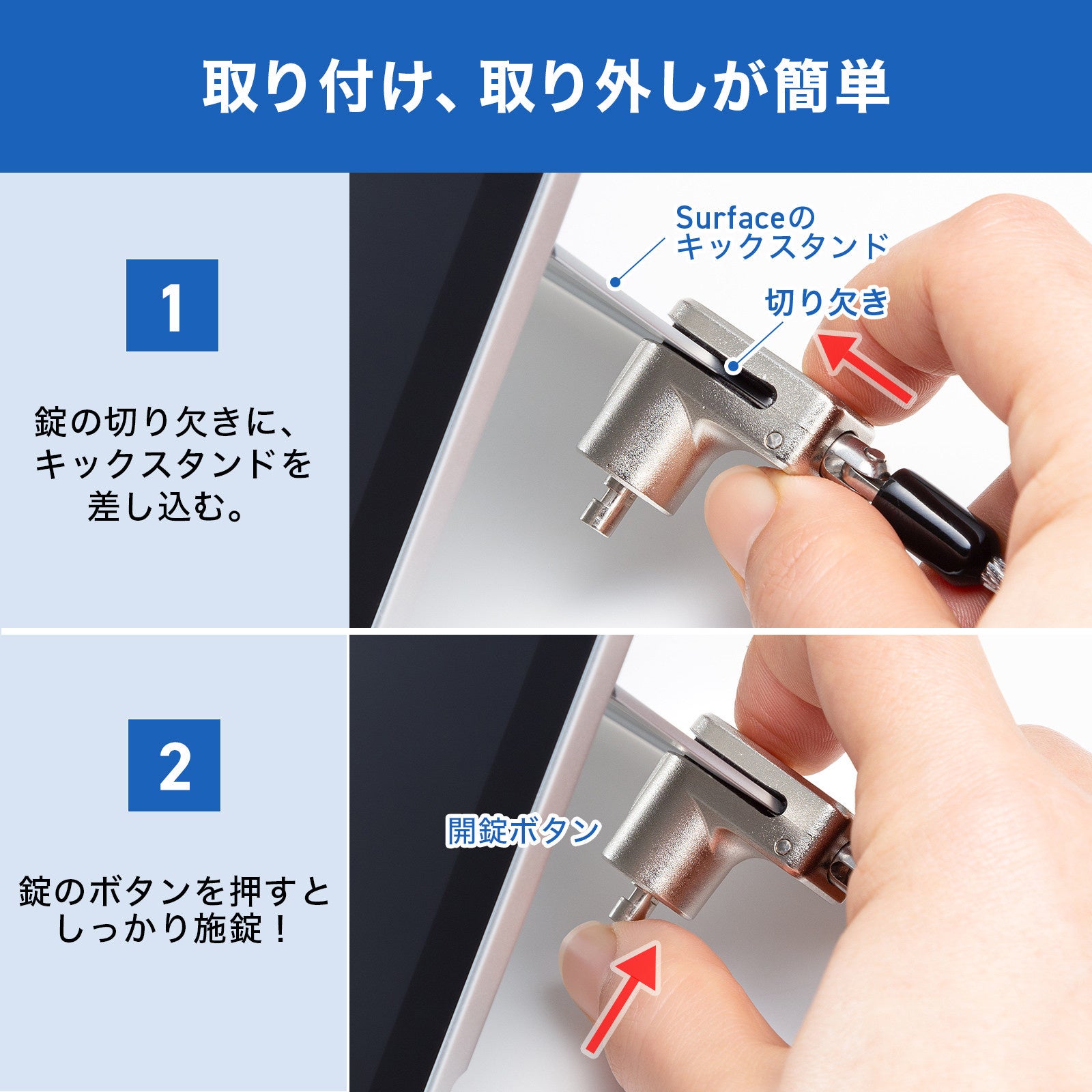 取り付け、取り外しが簡単

1

錠の切り欠きに、キックスタンドを差し込む。

Surfaceのキックスタンド

切り欠き

2

錠のボタンを押すとしっかり施錠！

開錠ボタン