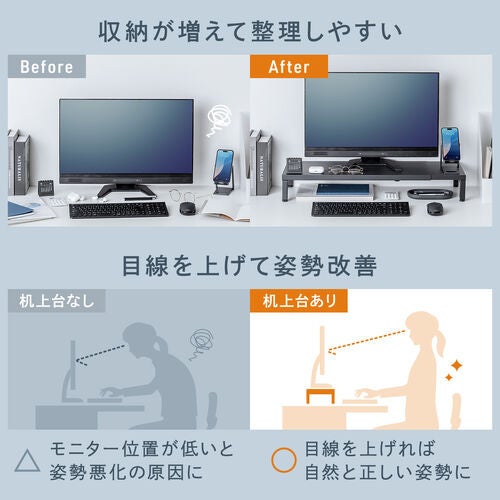 収納が増えて整理しやすい

Before

After

目線を上げて姿勢改善

机上台なし

机上台あり

△ モニター位置が低いと姿勢悪化の原因に

○ 目線を上げれば自然と正しい姿勢に