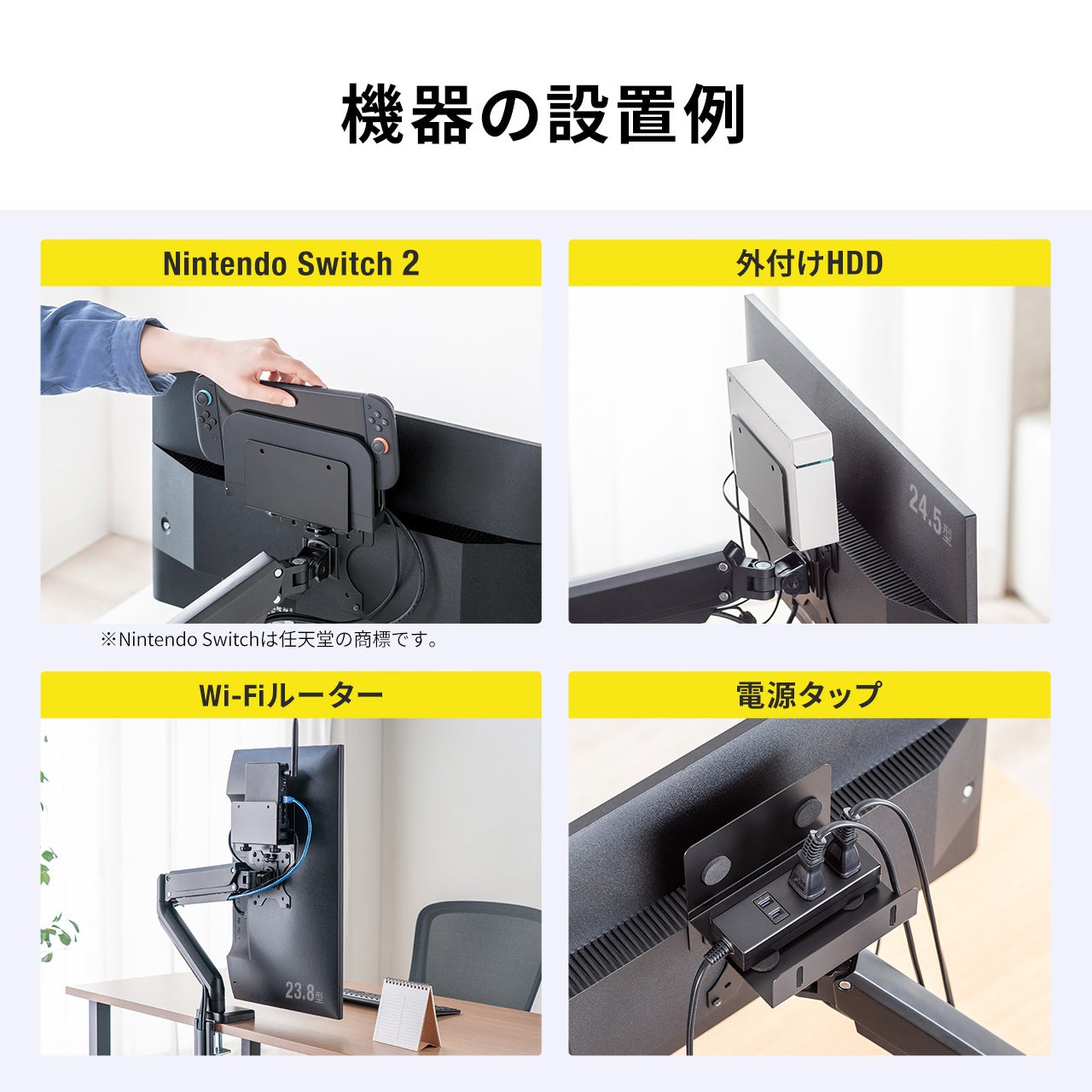 機器の設置例

Nintendo Switch 2

※Nintendo Switchは任天堂の商標です。

外付けHDD

24.5型

Wi-Fiルーター

23.8型

電源タップ