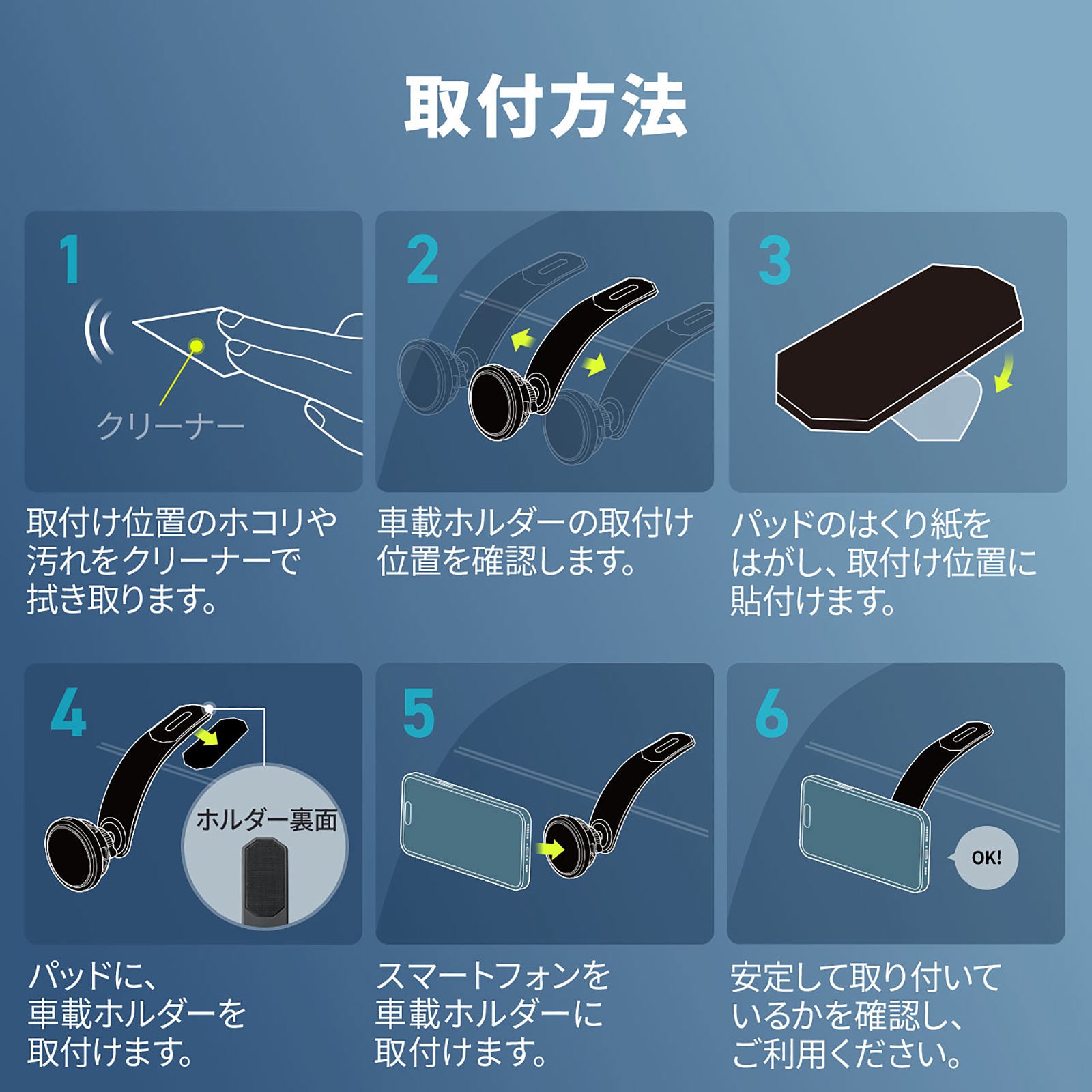 取付方法

1

クリーナー

取付け位置のホコリや汚れをクリーナーで拭き取ります。

2

車載ホルダーの取付け位置を確認します。

3

パッドのはくり紙をはがし、取付け位置に貼付けます。

4

ホルダー裏面

パッドに、車載ホルダーを取付けます。

5

スマートフォンを車載ホルダーに取付けます。

6

OK!

安定して取り付いているかを確認し、ご利用ください。