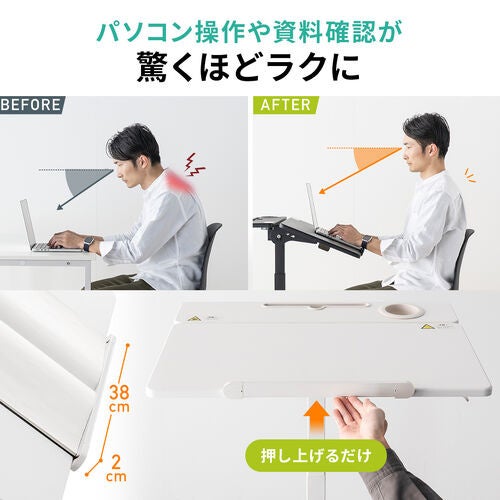 パソコン操作や資料確認が
驚くほどラクに

BEFORE

AFTER

38 cm

2 cm

押し上げるだけ