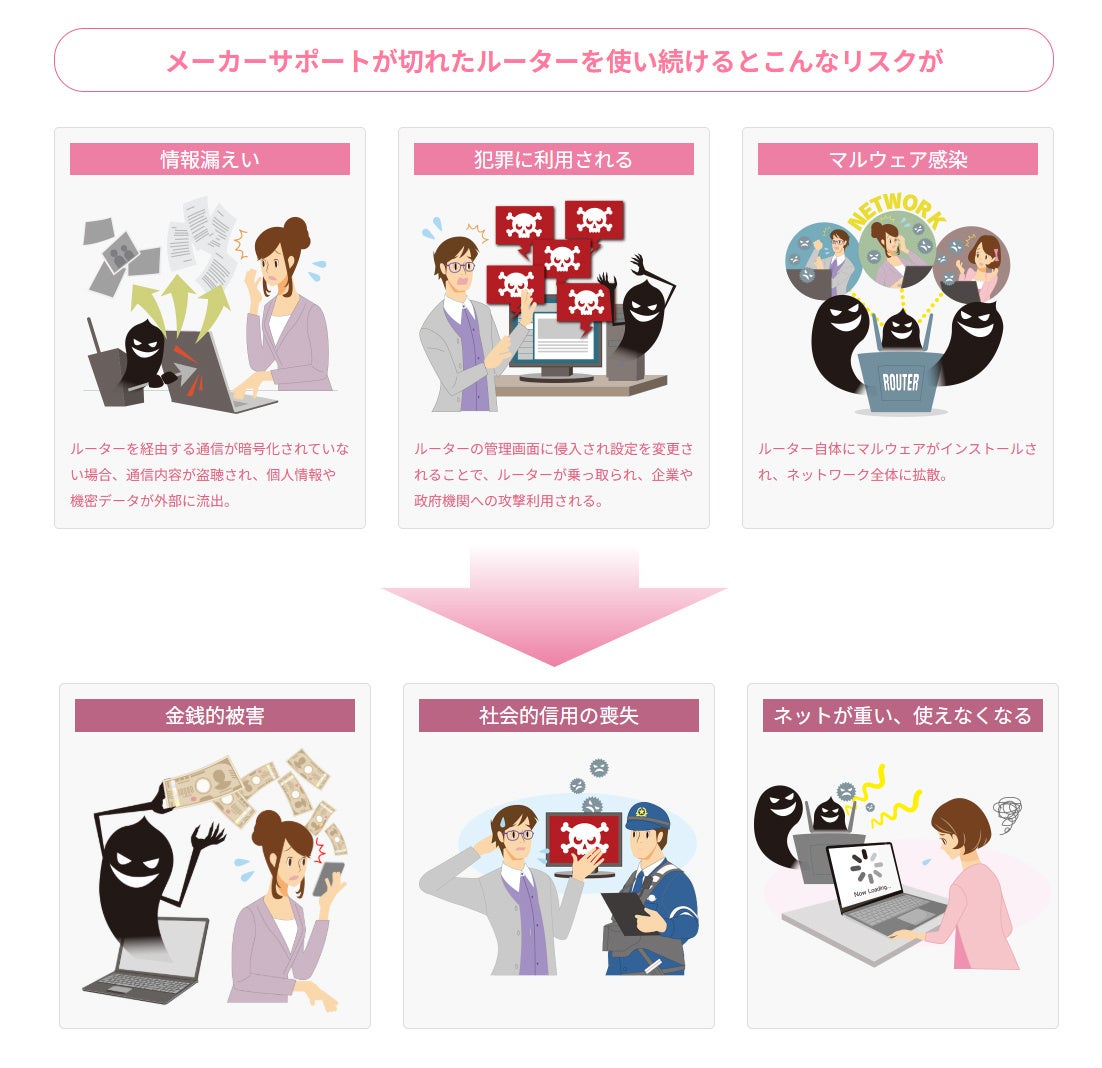 メーカーサポートが切れたルーターを使い続けるとこんなリスクが

情報漏えい

ルーターを経由する通信が暗号化されていない場合、通信内容が盗聴され、個人情報や機密データが外部に流出。

犯罪に利用される

ルーターの管理画面に侵入され設定を変更されることで、ルーターが乗っ取られ、企業や政府機関への攻撃利用される。

マルウェア感染

NETWORK

ROUTER

ルーター自体にマルウェアがインストールされ、ネットワーク全体に拡散。

金銭的被害

社会的信用の喪失

ネットが重い、使えなくなる

Now Loading...