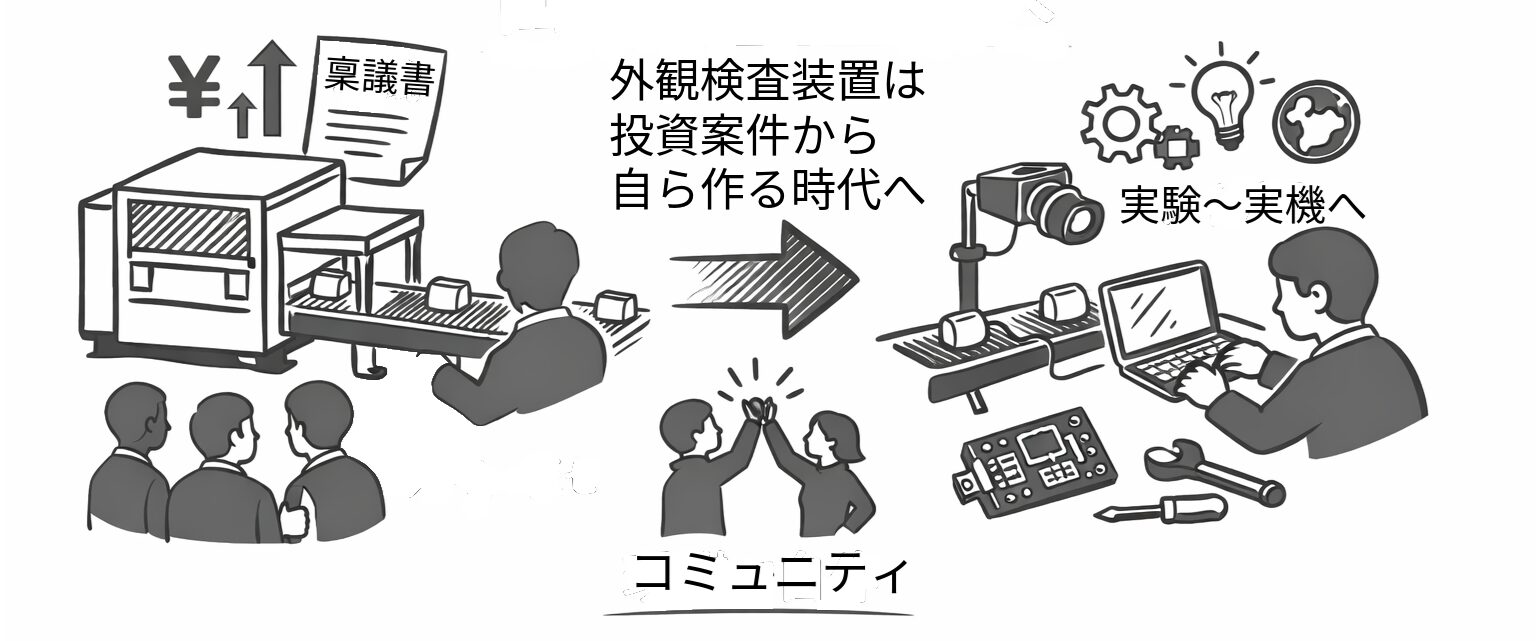 ¥
稟議書

外観検査装置は
投資案件から
自ら作る時代へ

実験～実機へ

コミュニティ