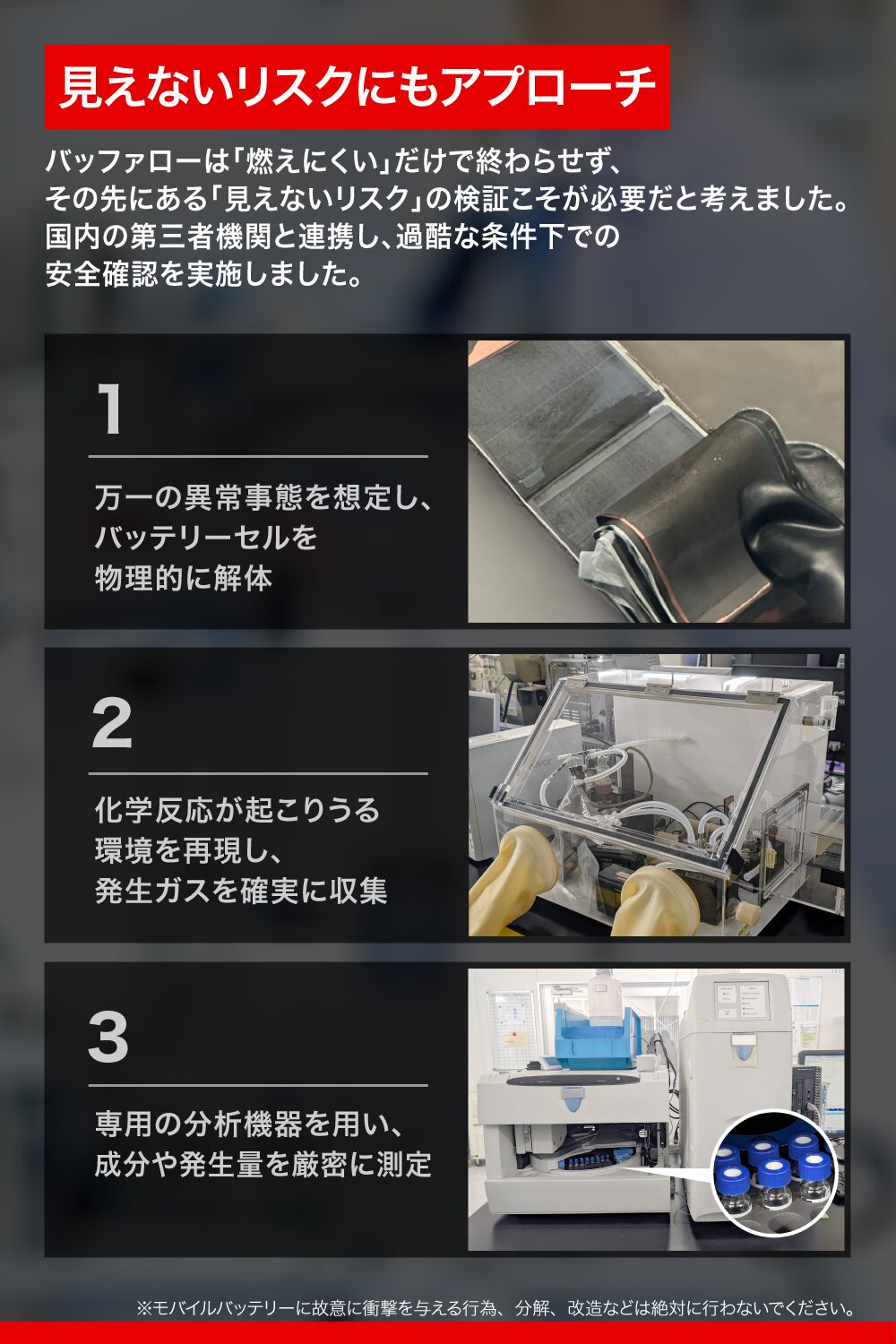 見えないリスクにもアプローチ

バッファローは「燃えにくい」だけで終わらせず、その先にある「見えないリスク」の検証こそが必要だと考えました。国内の第三者機関と連携し、過酷な条件下での安全確認を実施しました。

1

万一の異常事態を想定し、バッテリーセルを物理的に解体

2

化学反応が起こりうる環境を再現し、発生ガスを確実に収集

3

専用の分析機器を用い、成分や発生量を厳密に測定

※モバイルバッテリーに故意に衝撃を与える行為、分解、改造などは絶対に行わないでください。