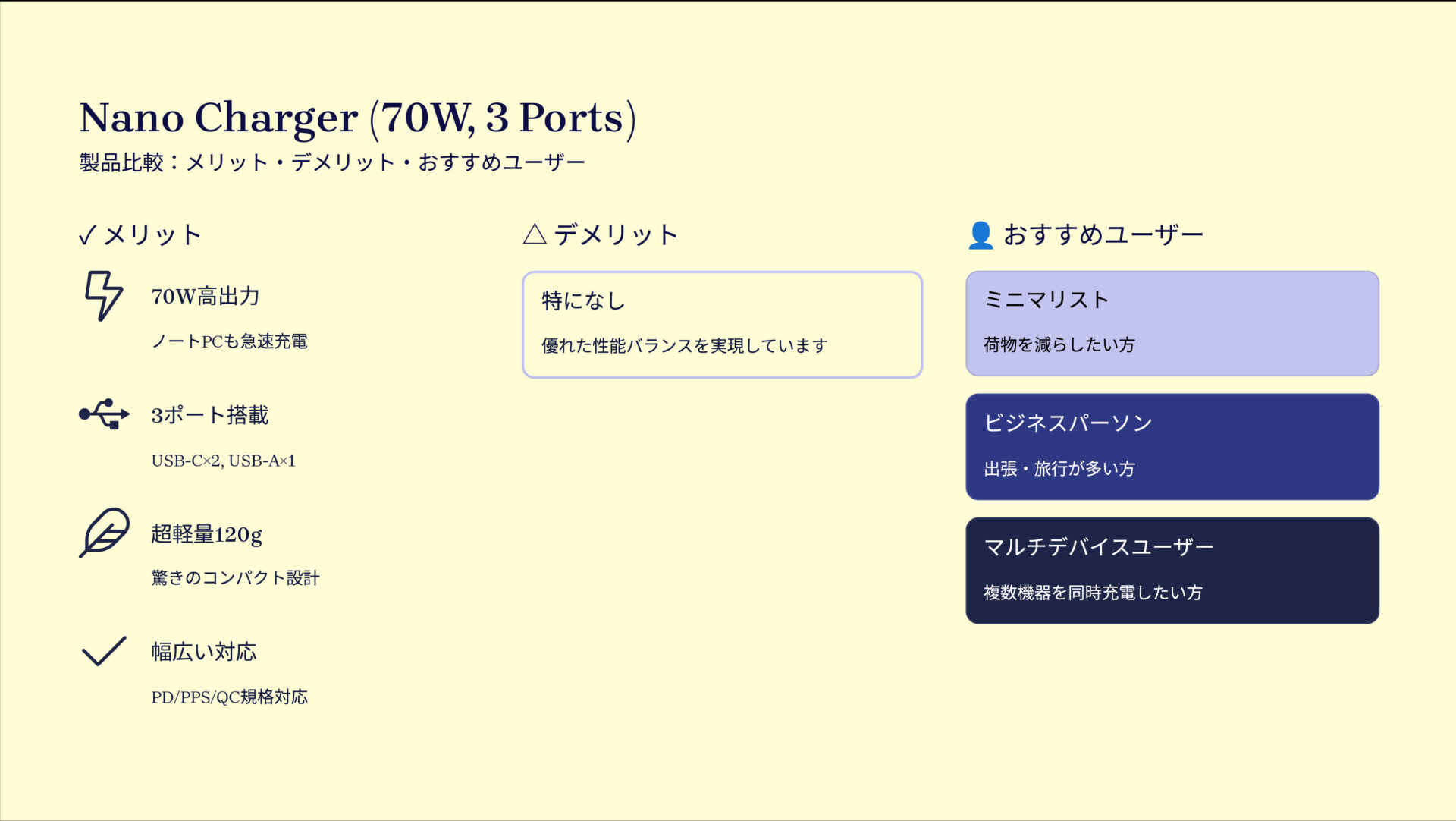 Nano Charger (70W, 3 Ports)
製品比較：メリット・デメリット・おすすめユーザー

✓ メリット

70W高出力

ノートPCも急速充電

3ポート搭載

USB-C×2, USB-A×1

超軽量120g

驚きのコンパクト設計

幅広い対応

PD/PPS/QC規格対応

△ デメリット

特になし

優れた性能バランスを実現しています

おすすめユーザー

ミニマリスト

荷物を減らしたい方

ビジネスパーソン

出張・旅行が多い方

マルチデバイスユーザー

複数機器を同時充電したい方