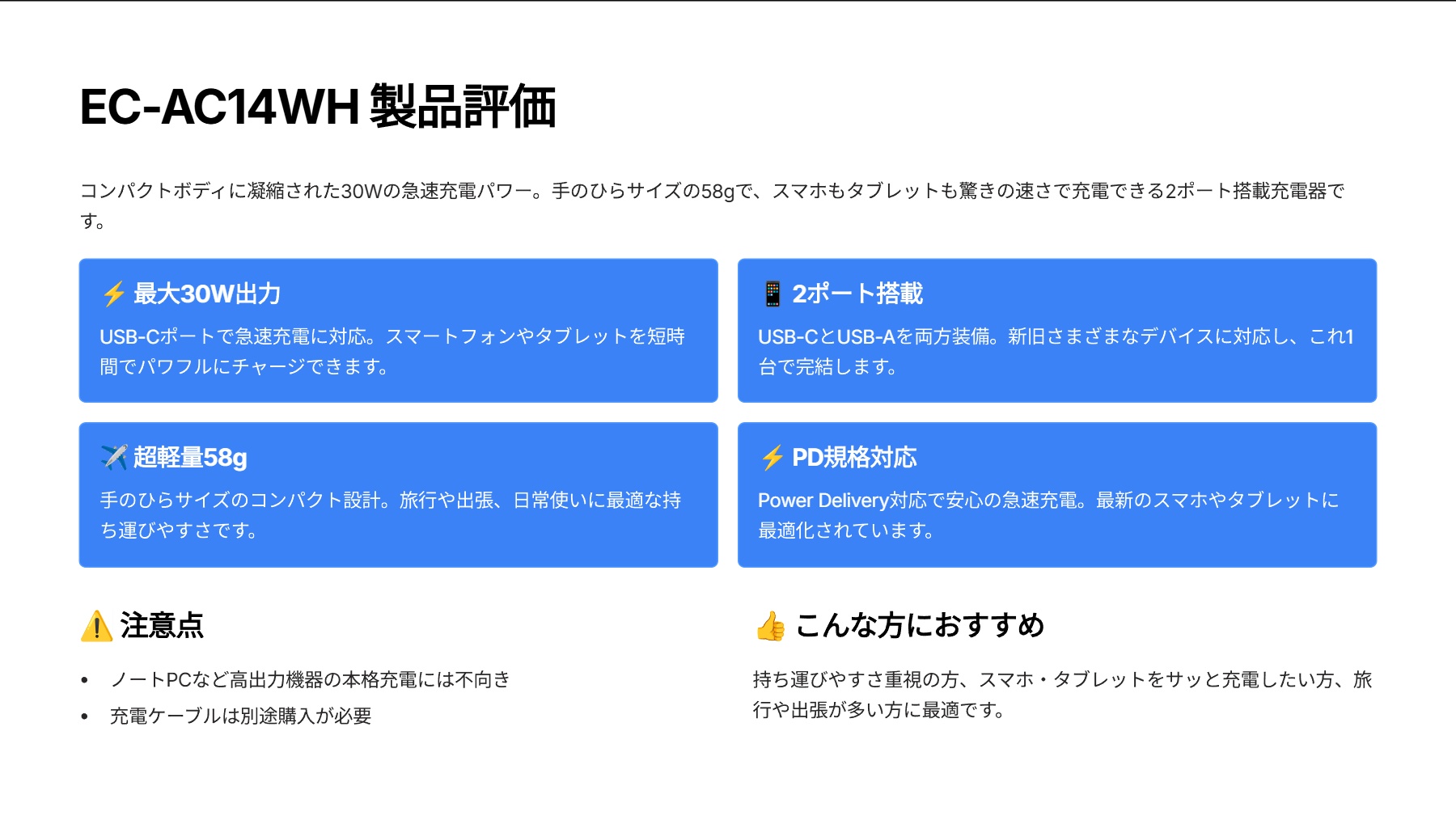 EC-AC14WH 製品評価

コンパクトボディに凝縮された30Wの急速充電パワー。手のひらサイズの58gで、スマホもタブレットも驚きの速さで充電できる2ポート搭載充電器です。

⚡ 最大30W出力

USB-Cポートで急速充電に対応。スマートフォンやタブレットを短時間でパワフルにチャージできます。

📱 2ポート搭載

USB-CとUSB-Aを両方装備。新旧さまざまなデバイスに対応し、これ1台で完結します。

✈️ 超軽量58g

手のひらサイズのコンパクト設計。旅行や出張、日常使いに最適な持ち運びやすさです。

⚡ PD規格対応

Power Delivery対応で安心の急速充電。最新のスマホやタブレットに最適化されています。

⚠️ 注意点

• ノートPCなど高出力機器の本格充電には不向き
• 充電ケーブルは別途購入が必要

👍 こんな方におすすめ

持ち運びやすさ重視の方、スマホ・タブレットをサッと充電したい方、旅行や出張が多い方に最適です。