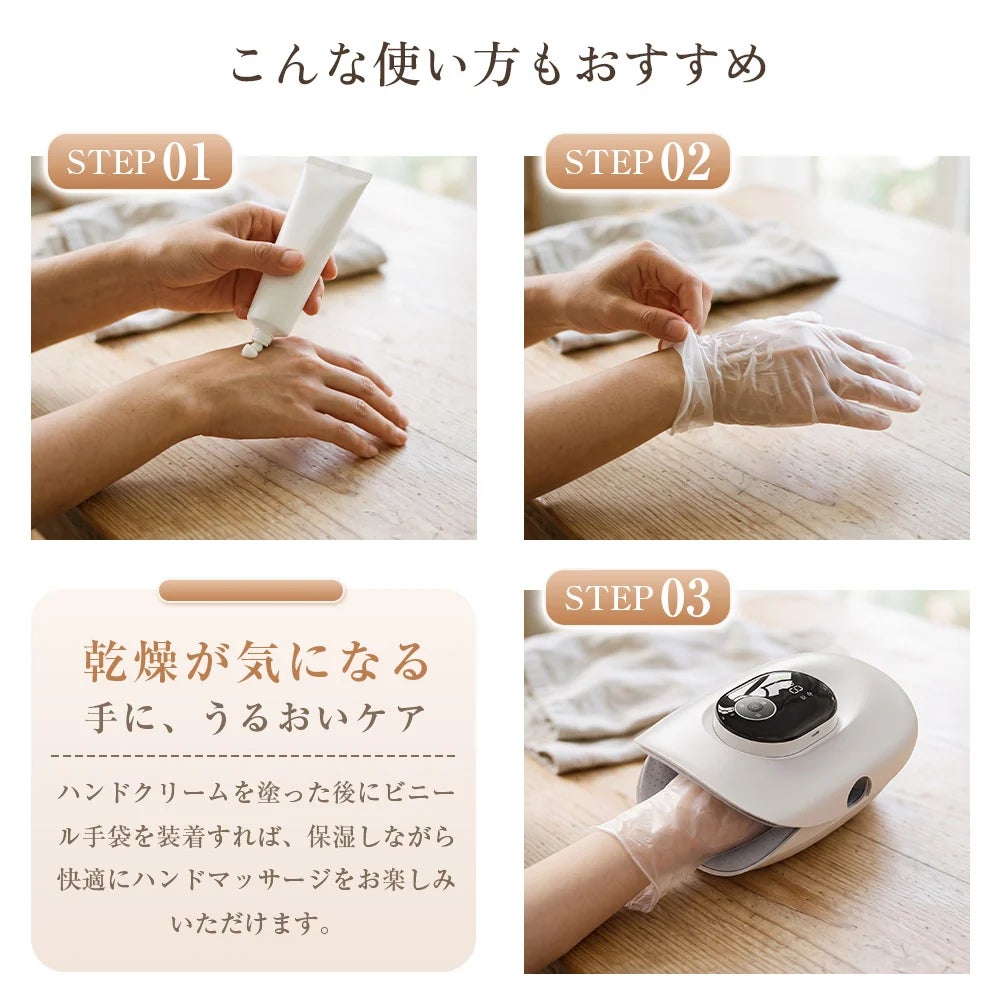 こんな使い方もおすすめ

STEP 01

STEP 02

乾燥が気になる
手に、うるおいケア

ハンドクリームを塗った後にビニール手袋を装着すれば、保湿しながら快適にハンドマッサージをお楽しみいただけます。

STEP 03